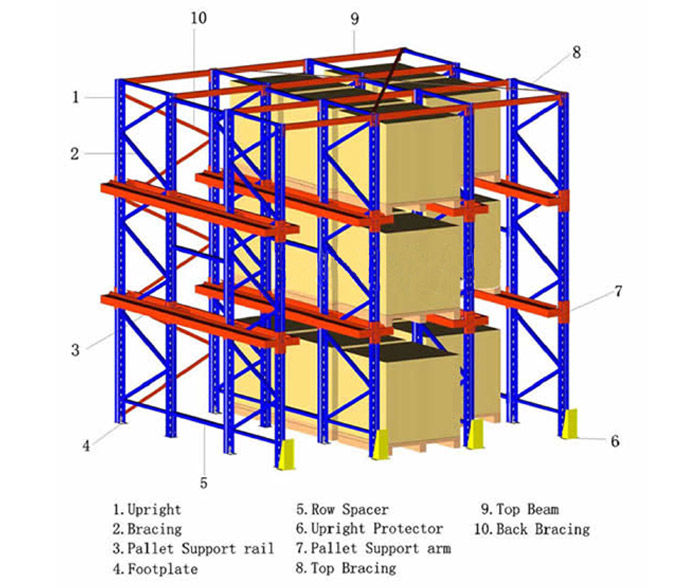 10
9
8
1
2
7
3
4
5
6

1. Upright
2. Bracing
3. Pallet Support rail
4. Footplate

5. Row Spacer
6. Upright Protector
7. Pallet Support arm
8. Top Bracing

9. Top Beam
10. Back Bracing